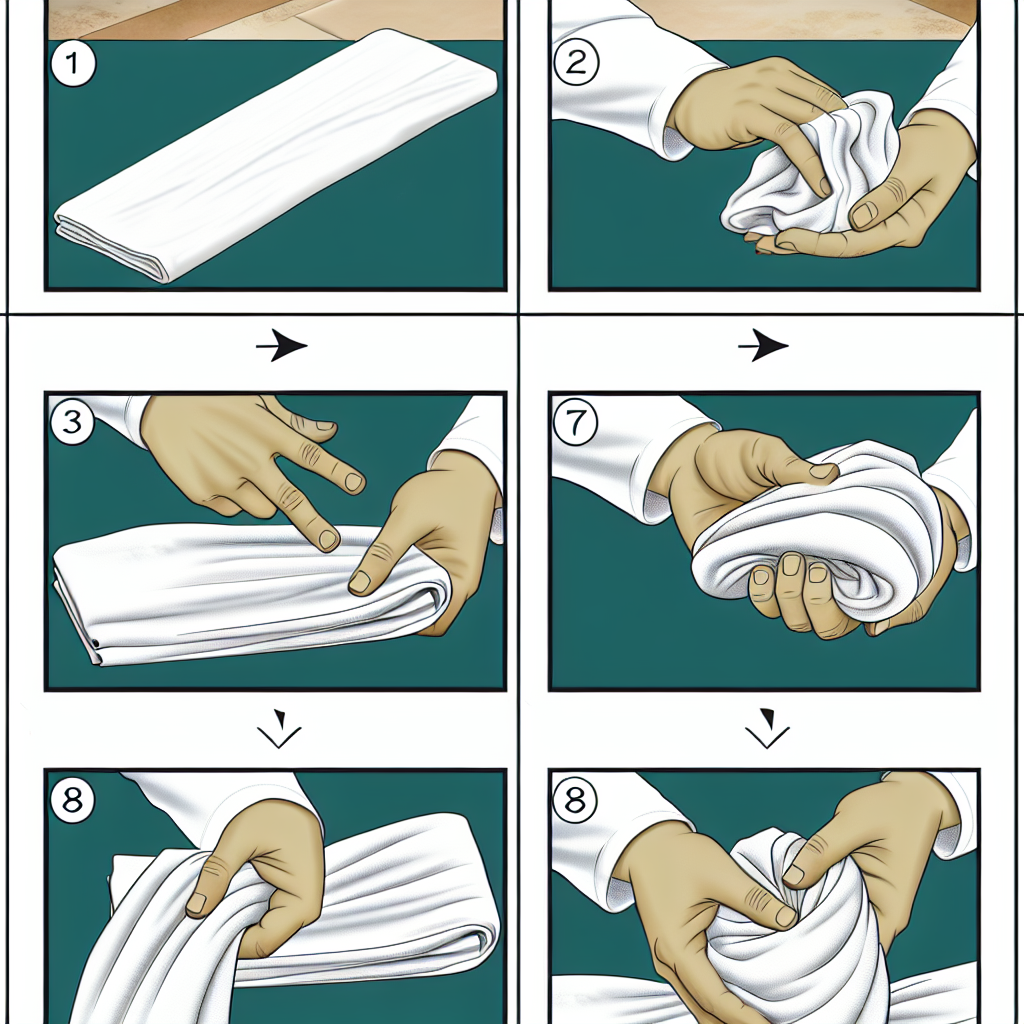 1
2
3
7
8
8